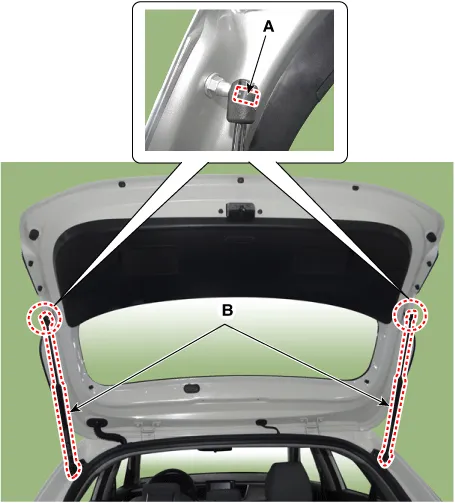 A

B