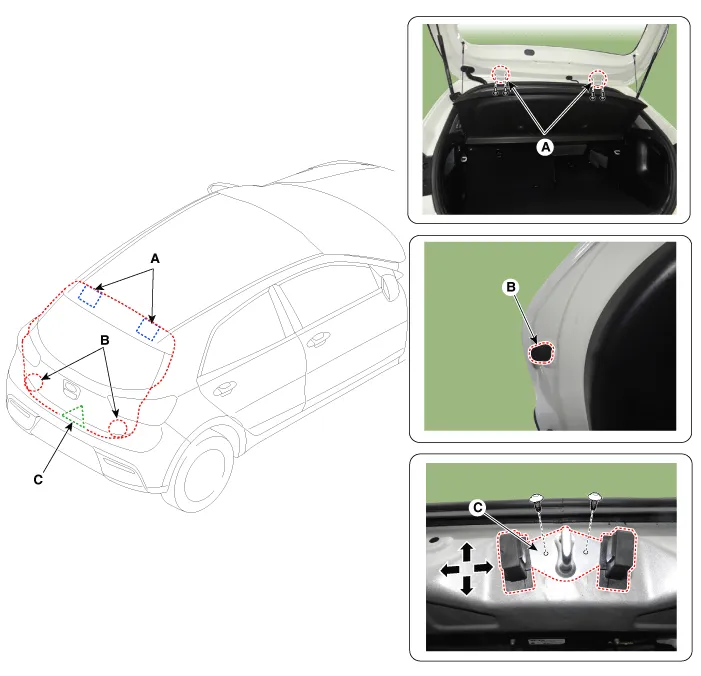 A
B
C
A
B
C