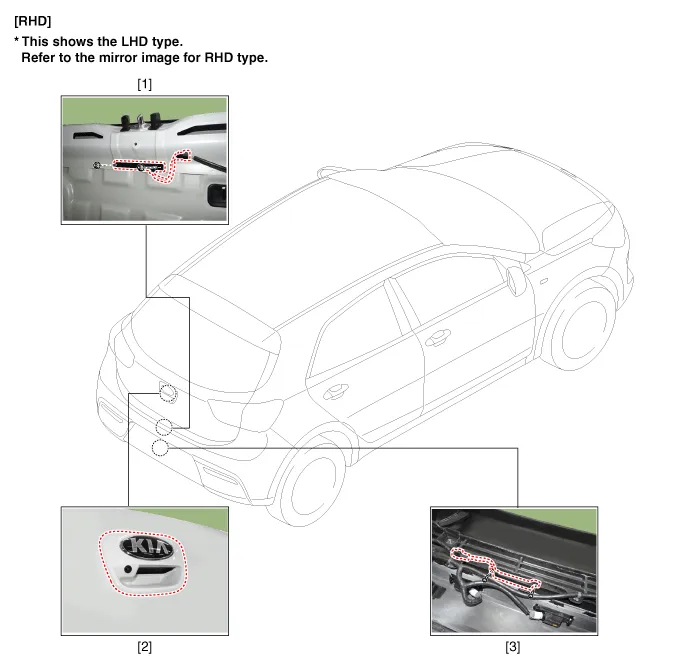 [RHD]

* This shows the LHD type.
Refer to the mirror image for RHD type.

[1]

KIA

[2]

[3]