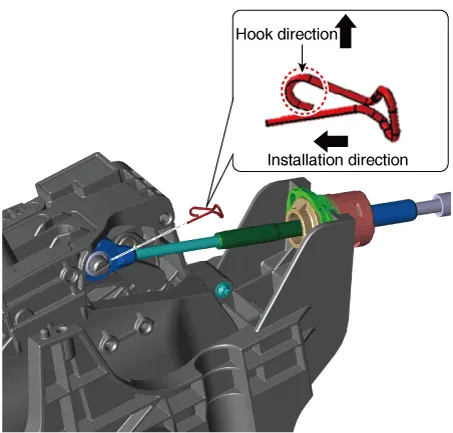 Hook direction

Installation direction