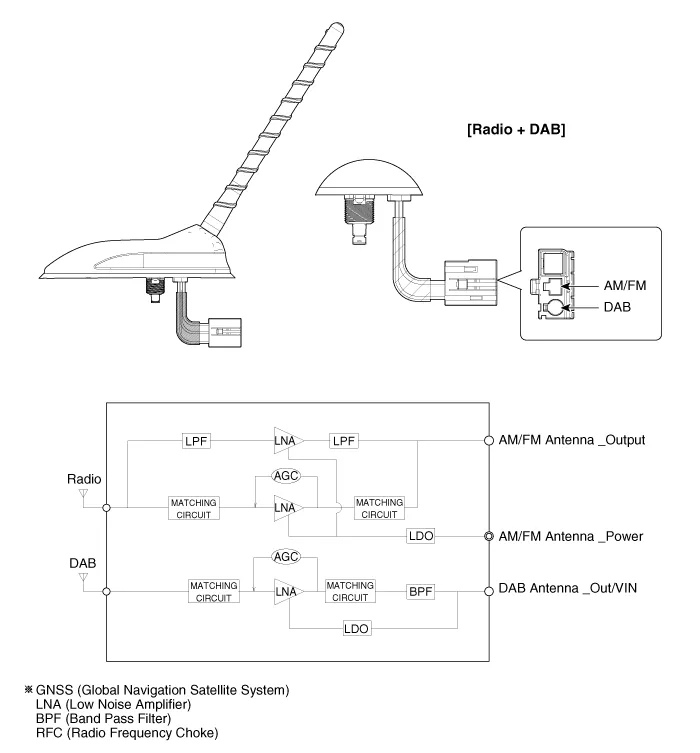 [Radio + DAB]

AM/FM
DAB

Radio
DAB
LPF
LNA
LPF
AGC
MATCHING CIRCUIT
LNA
MATCHING CIRCUIT
LDO
AGC
MATCHING CIRCUIT
LNA
MATCHING CIRCUIT
BPF
LDO
AM/FM Antenna _Output
AM/FM Antenna _Power
DAB Antenna _Out/VIN

※ GNSS (Global Navigation Satellite System)
LNA (Low Noise Amplifier)
BPF (Band Pass Filter)
RFC (Radio Frequency Choke)