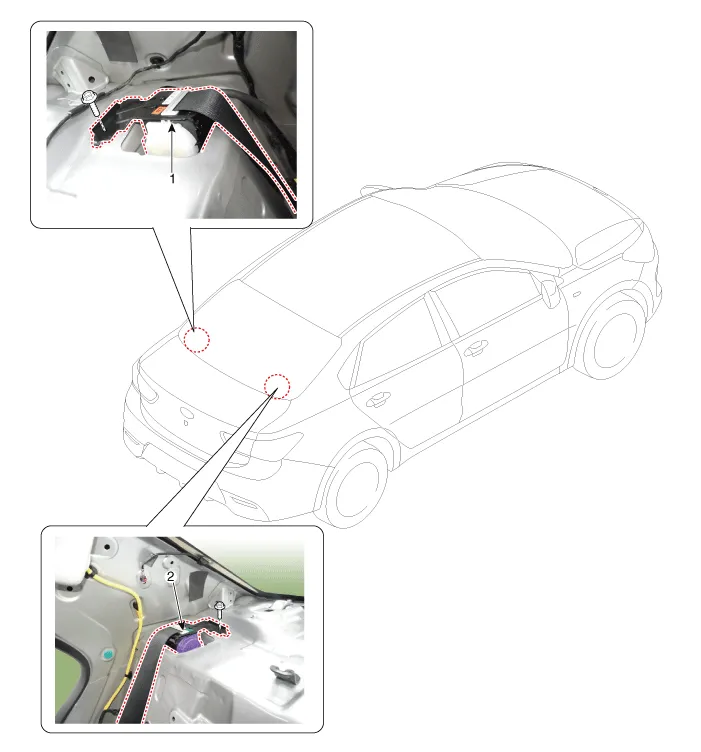 1

2