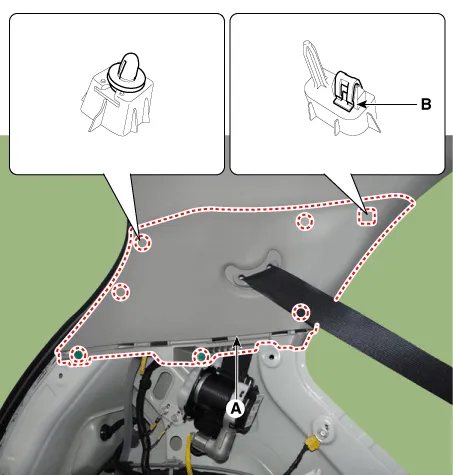 B

A