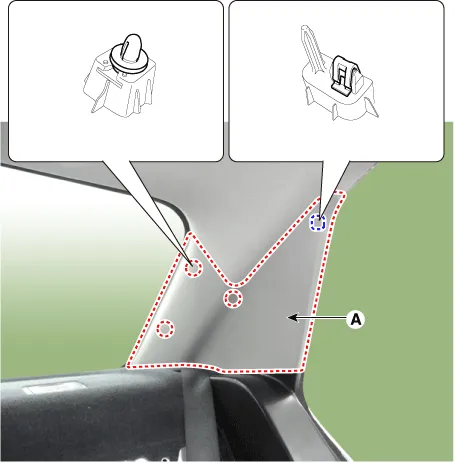 A