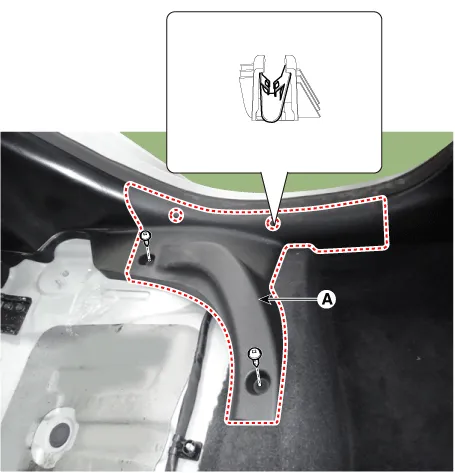 A