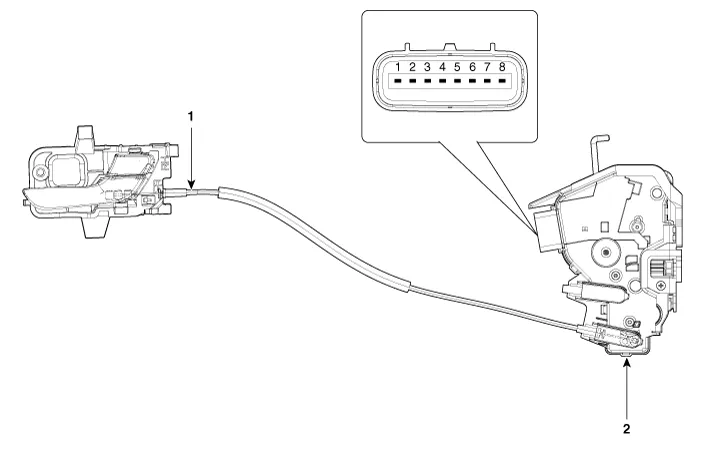 1 2 3 4 5 6 7 8

1

2