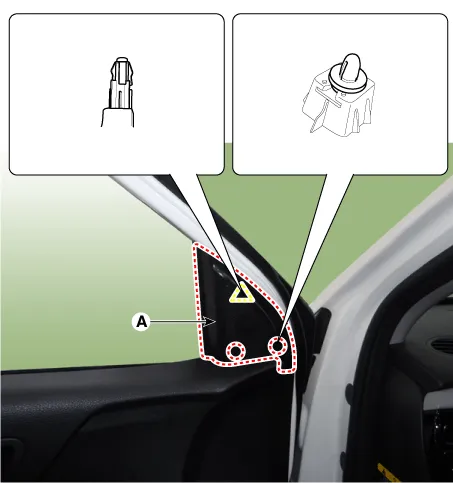 A