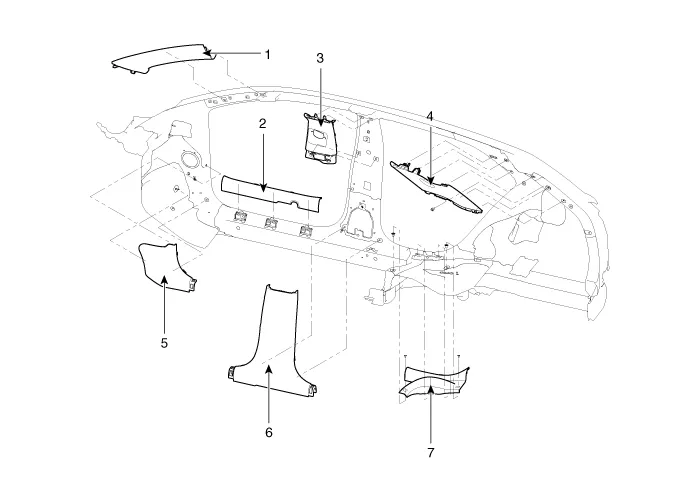 1
3
2
4
5
6
7