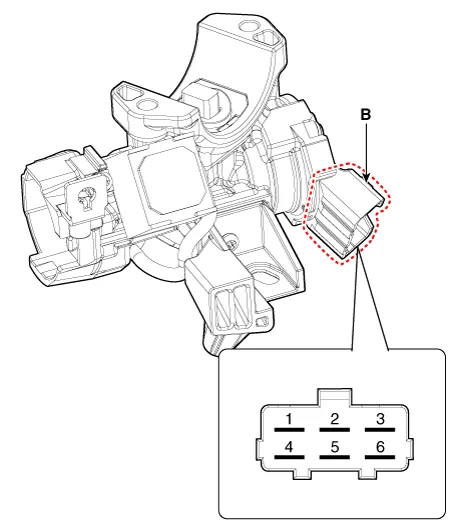 B

1 2 3
4 5 6