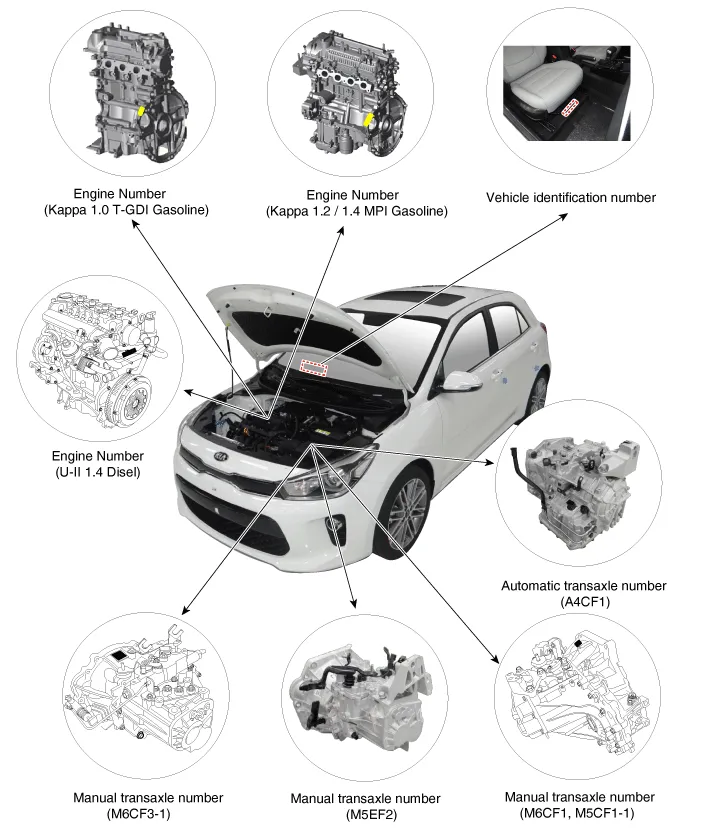 Engine Number
(Kappa 1.0 T-GDI Gasoline)

Engine Number
(Kappa 1.2 / 1.4 MPI Gasoline)

Vehicle identification number

Engine Number
(U-II 1.4 Disel)

Automatic transaxle number
(A4CF1)

Manual transaxle number
(M6CF3-1)

Manual transaxle number
(M5EF2)

Manual transaxle number
(M6CF1, M5CF1-1)