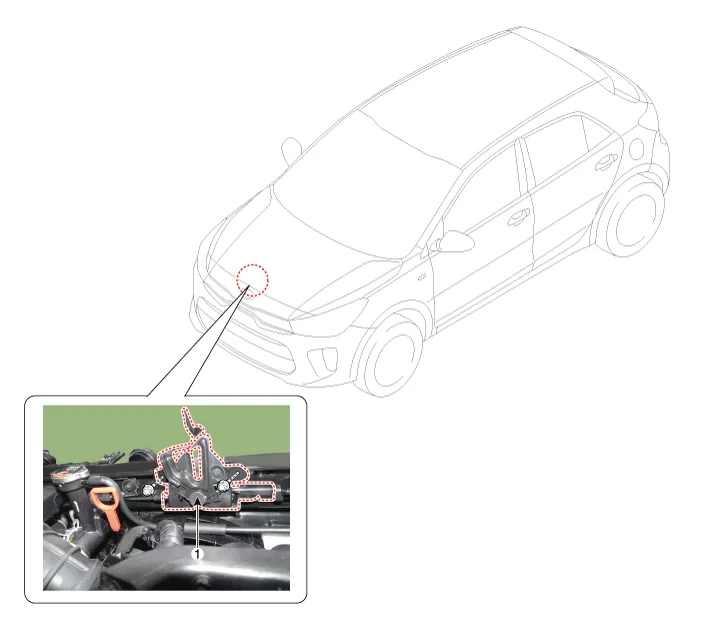 1