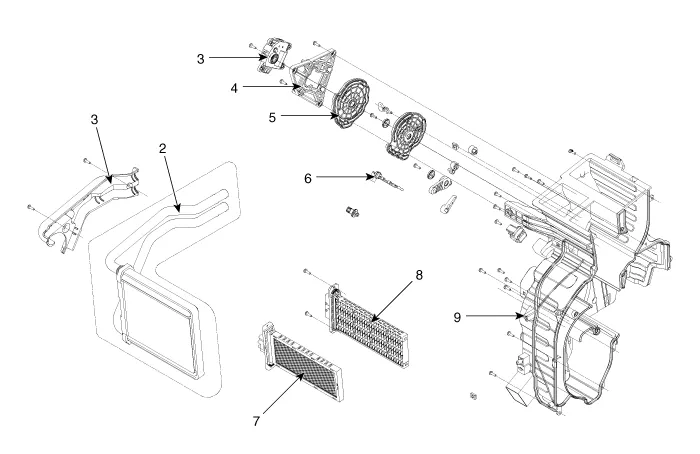 3
4
5
3
2
6
8
9
7