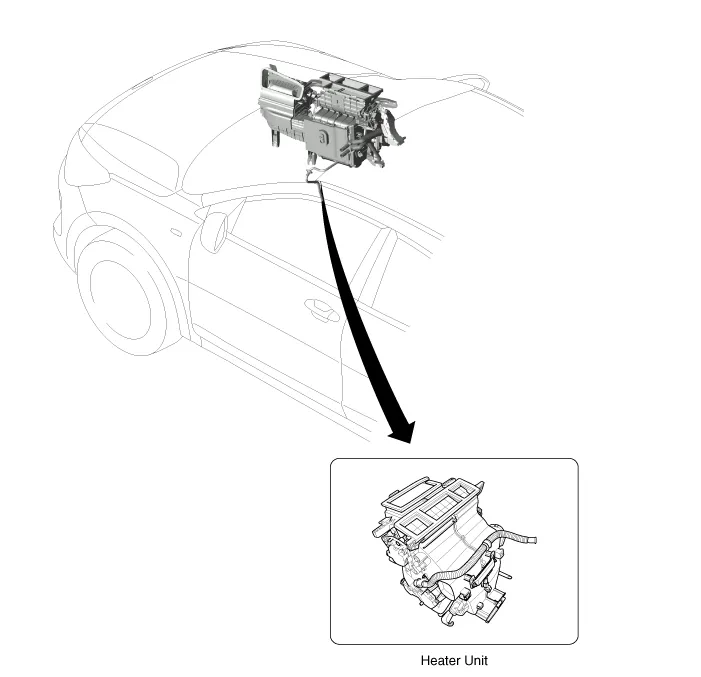 Heater Unit