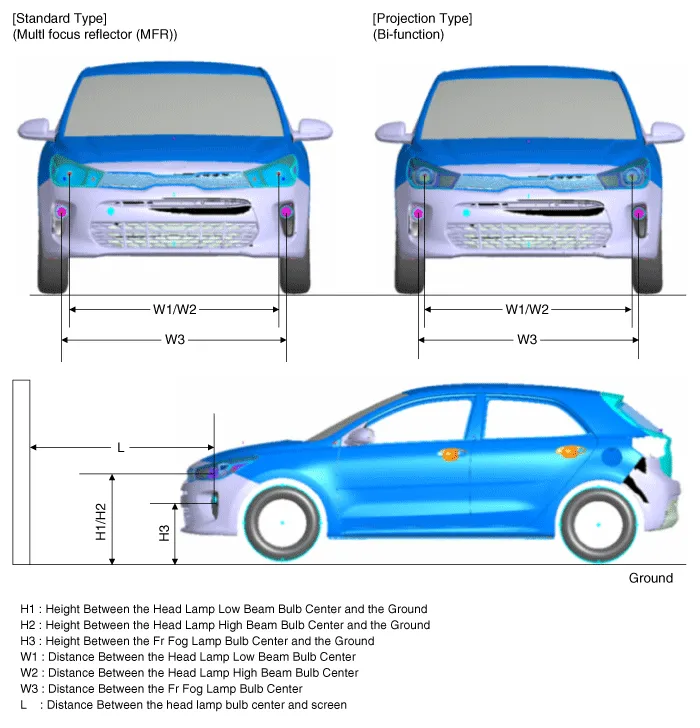 [Standard Type]
(Multl focus reflector (MFR))

[Projection Type]
(Bi-function)

W1/W2

W3

W1/W2

W3

L

H1/H2

H3

Ground

H1 : Height Between the Head Lamp Low Beam Bulb Center and the Ground
H2 : Height Between the Head Lamp High Beam Bulb Center and the Ground
H3 : Height Between the Fr Fog Lamp Bulb Center and the Ground
W1 : Distance Between the Head Lamp Low Beam Bulb Center
W2 : Distance Between the Head Lamp High Beam Bulb Center
W3 : Distance Between the Fr Fog Lamp Bulb Center
L : Distance Between the head lamp bulb center and screen