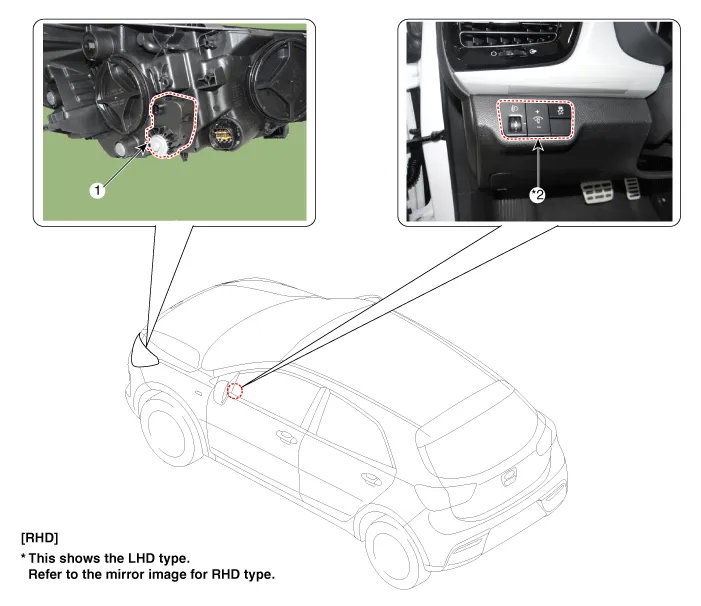 1

*2

[RHD]
* This shows the LHD type.
Refer to the mirror image for RHD type.