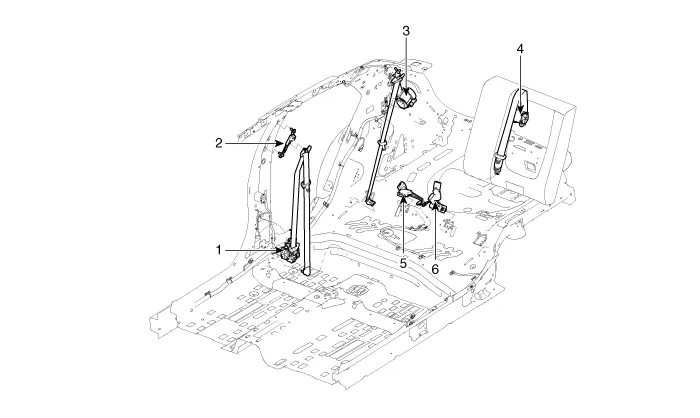 3
4
2
1
5
6