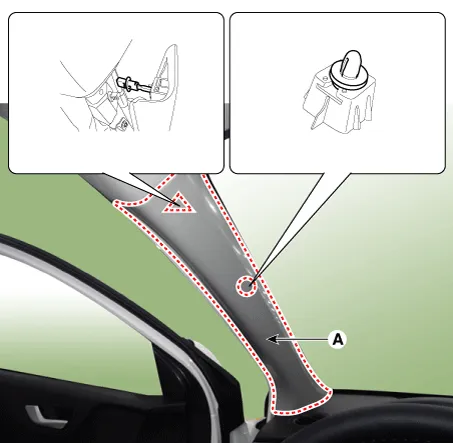 A