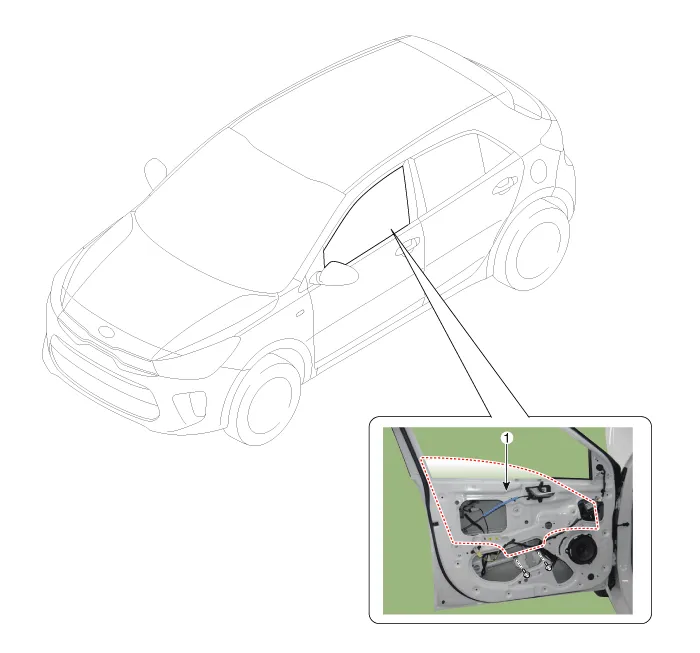 1