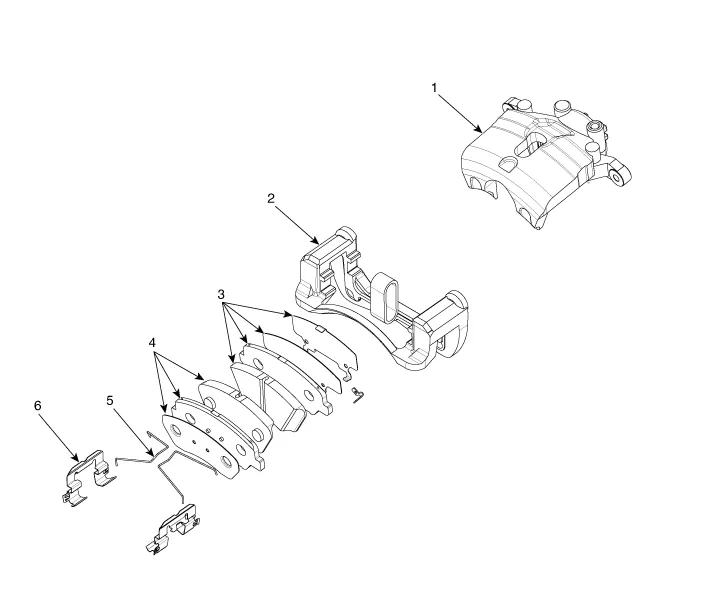 1
2
3
4
5
6