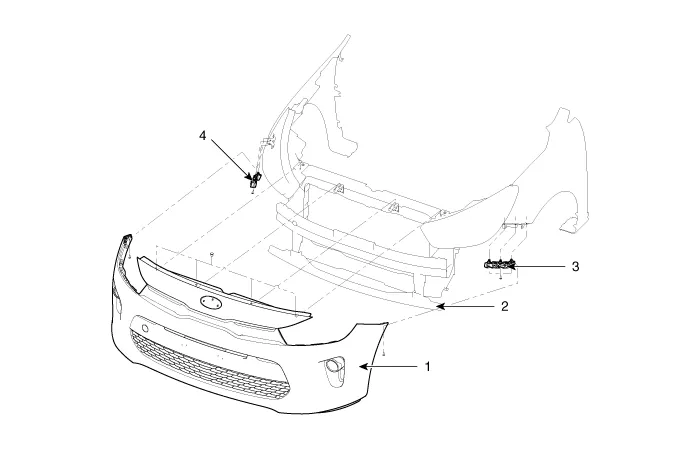 4
3
2
1