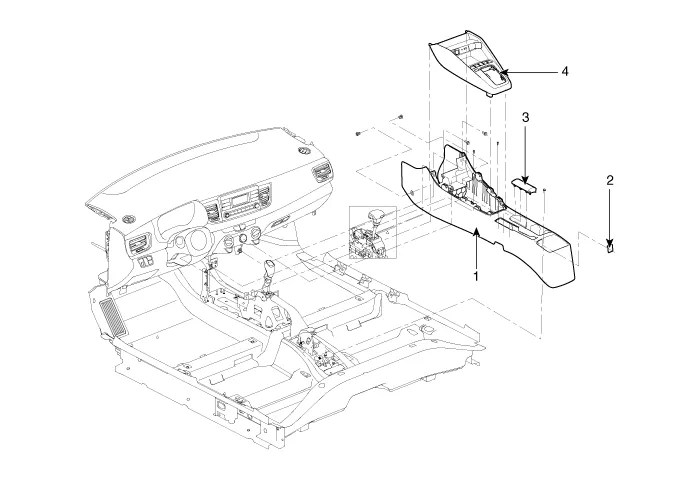 4

3

2

1