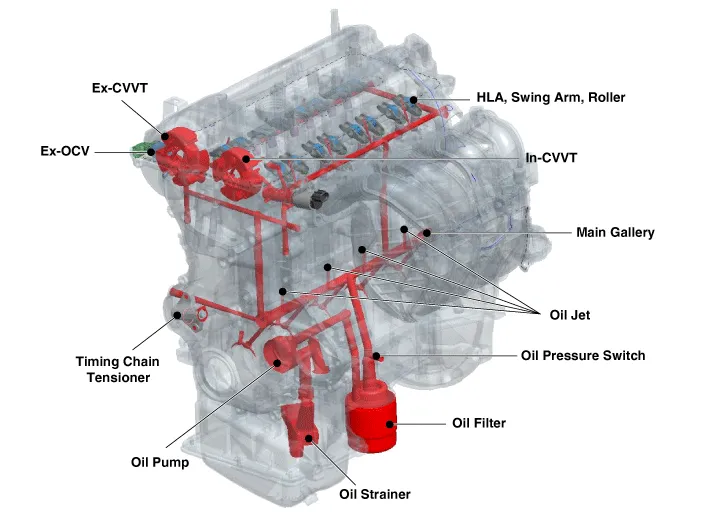 Ex-CVVT

HLA, Swing Arm, Roller

Ex-OCV

In-CVVT

Main Gallery

Oil Jet

Timing Chain Tensioner

Oil Pressure Switch

Oil Filter

Oil Pump

Oil Strainer