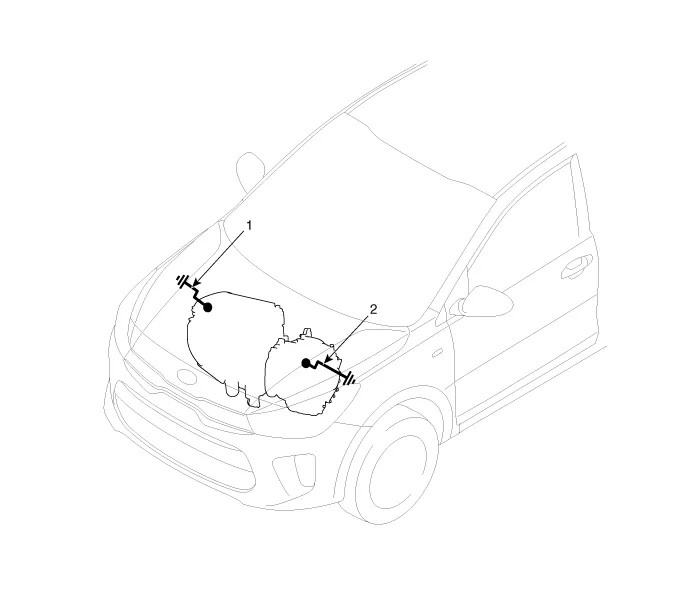 1
2