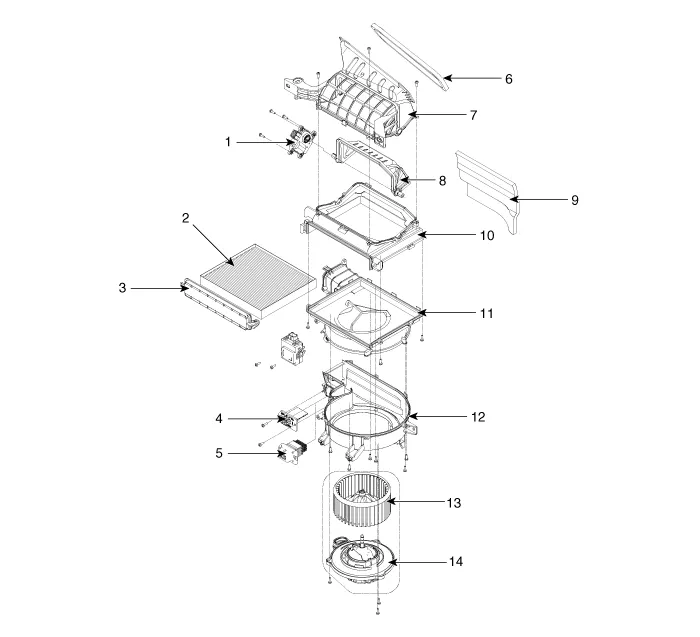 6
7
1
8
9
2
10
3
11
4
12
5
13
14