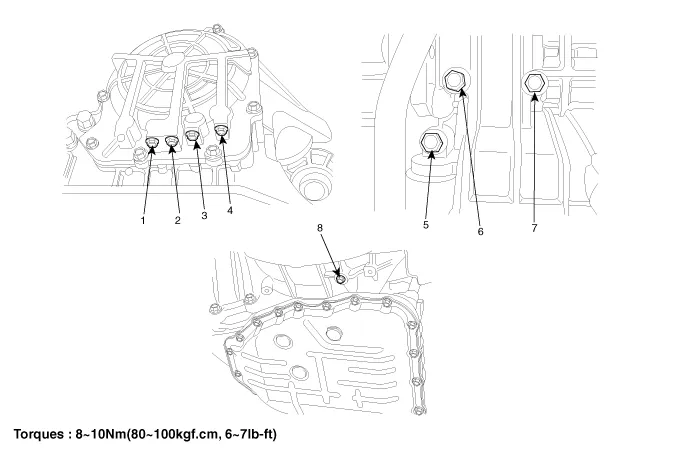 1 2 3 4

5 6 7

8

Torques : 8~10Nm(80~100kgf.cm, 6~7lb-ft)