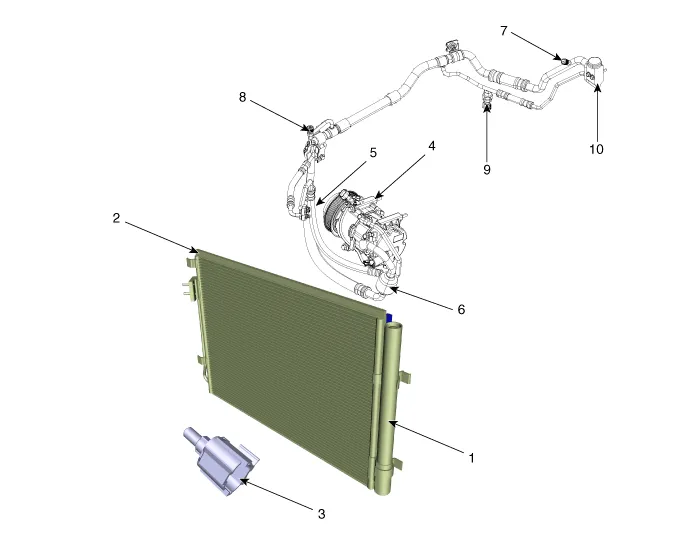 7
8
10
9
5
4
2
6
1
3